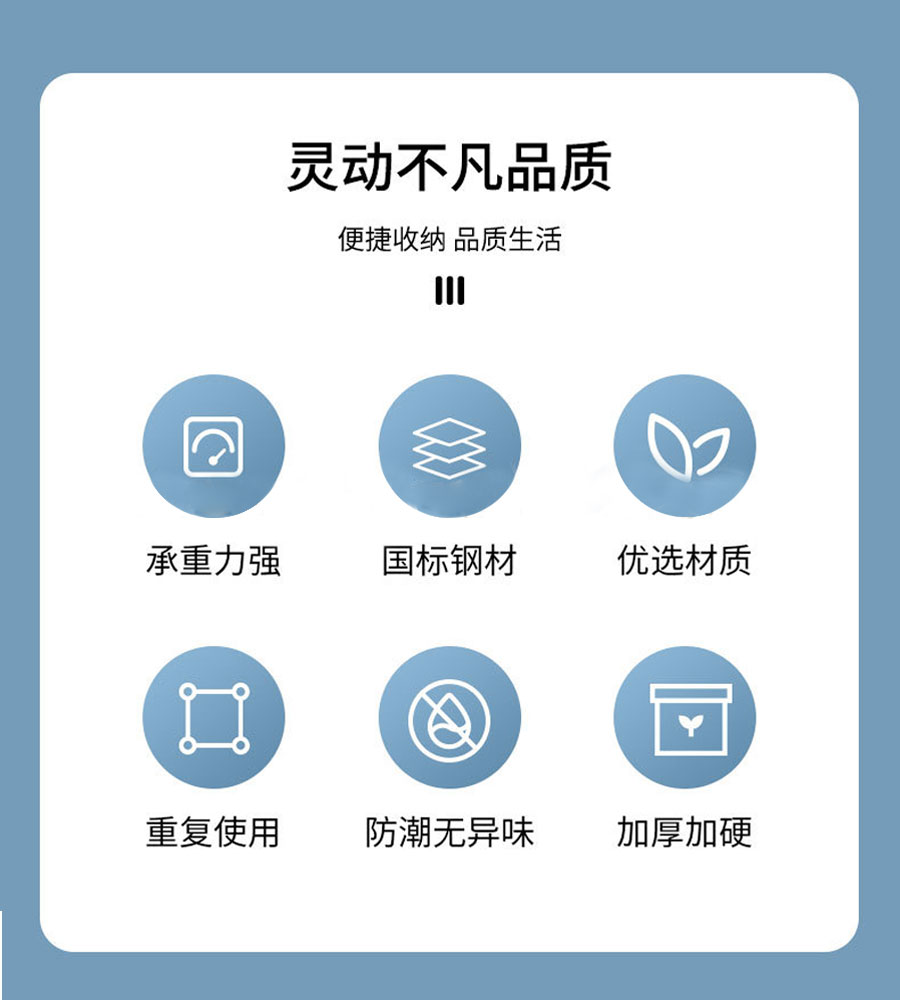 灵动不凡品质

便捷收纳 品质生活

承重力强

国标钢材

优选材质

重复使用

防潮无异味

加厚加硬